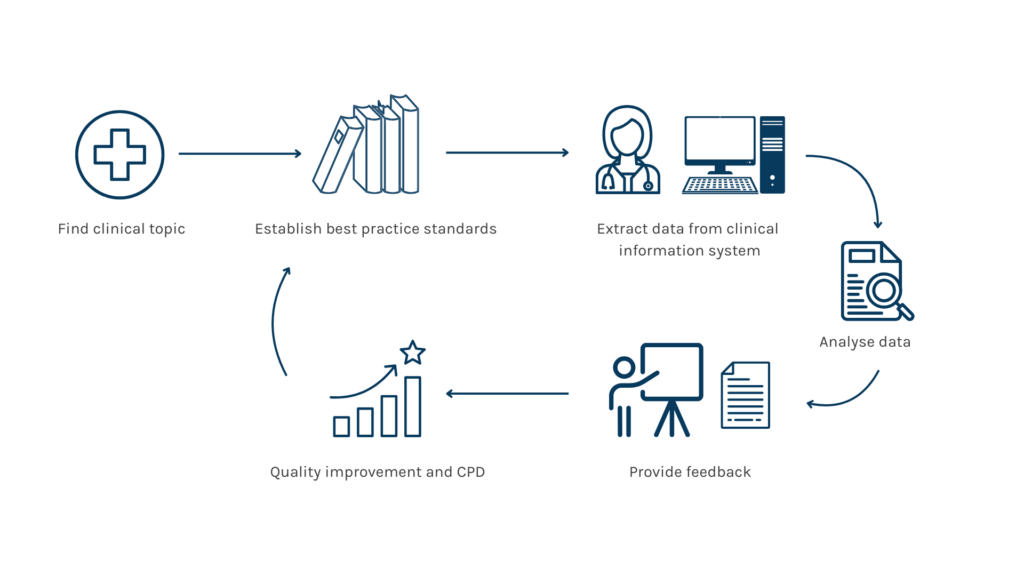 Find clinical topic

Establish best practice standards

Extract data from clinical information system

Analyse data

Provide feedback

Quality improvement and CPD